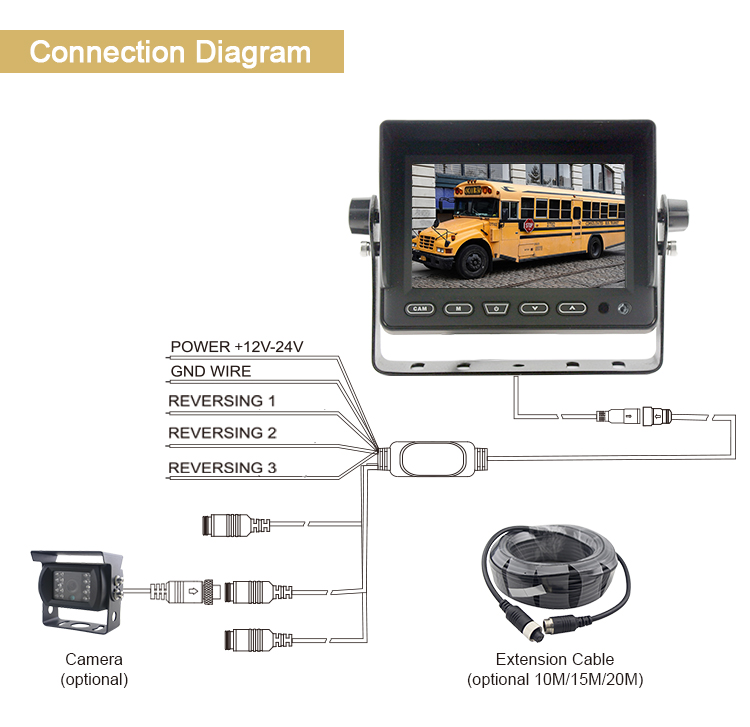 Connection Diagram

CAM
M

POWER +12V-24V
GND WIRE
REVERSING 1
REVERSING 2
REVERSING 3

Camera
(optional)

Extension Cable
(optional 10M/15M/20M)